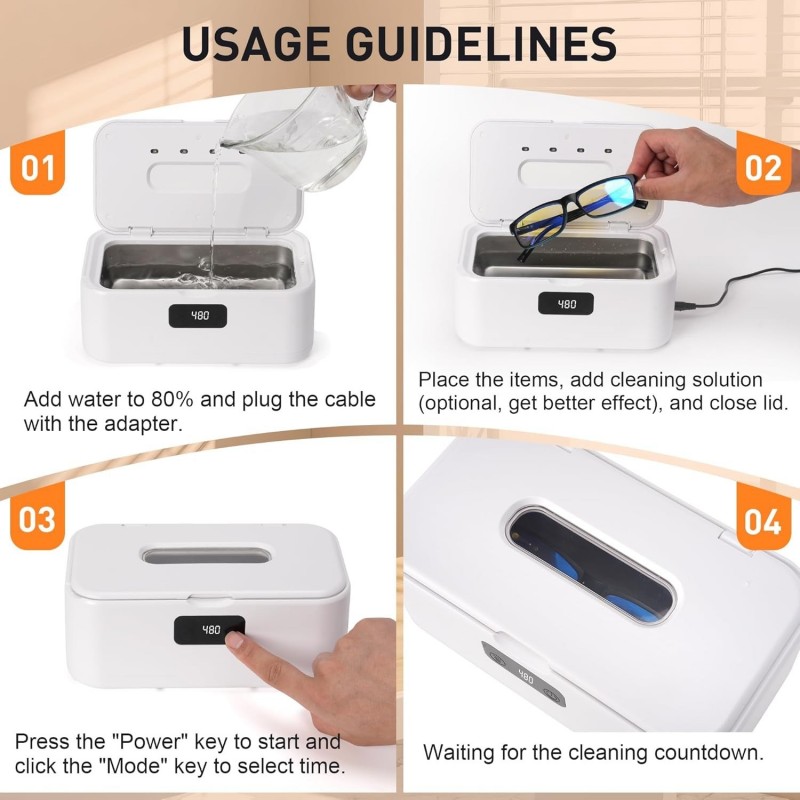 USAGE GUIDELINES

01

480

Add water to 80% and plug the cable with the adapter.

02

480

Place the items, add cleaning solution (optional, get better effect), and close lid.

03

480

Press the "Power" key to start and click the "Mode" key to select time.

04

480

Waiting for the cleaning countdown.